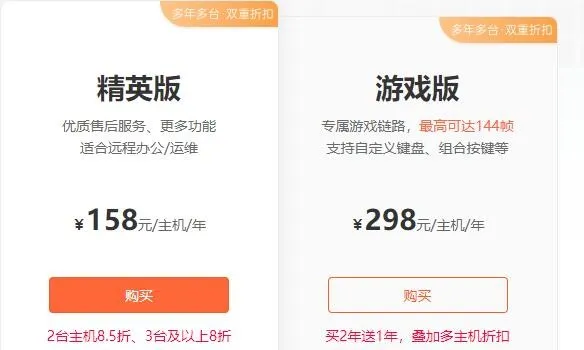 多年多台·双重折扣

精英版

优质售后服务、更多功能
适合远程办公/运维

¥158元/主机/年

购买

2台主机8.5折、3台及以上8折

多年多台·双重折扣

游戏版

专属游戏链路，最高可达144帧
支持自定义键盘、组合按键等

¥298元/主机/年

购买

买2年送1年，叠加多主机折扣